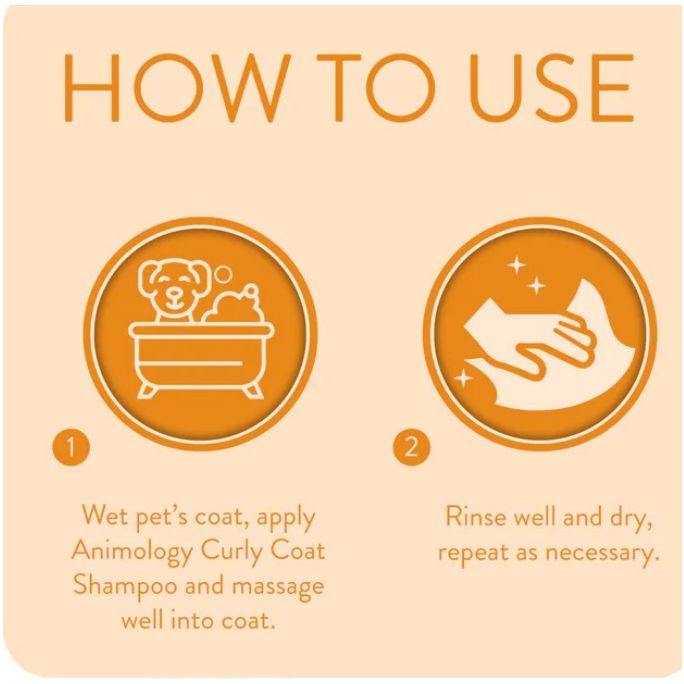 HOW TO USE

1

Wet pet's coat, apply Animology Curly Coat Shampoo and massage well into coat.

2

Rinse well and dry, repeat as necessary.