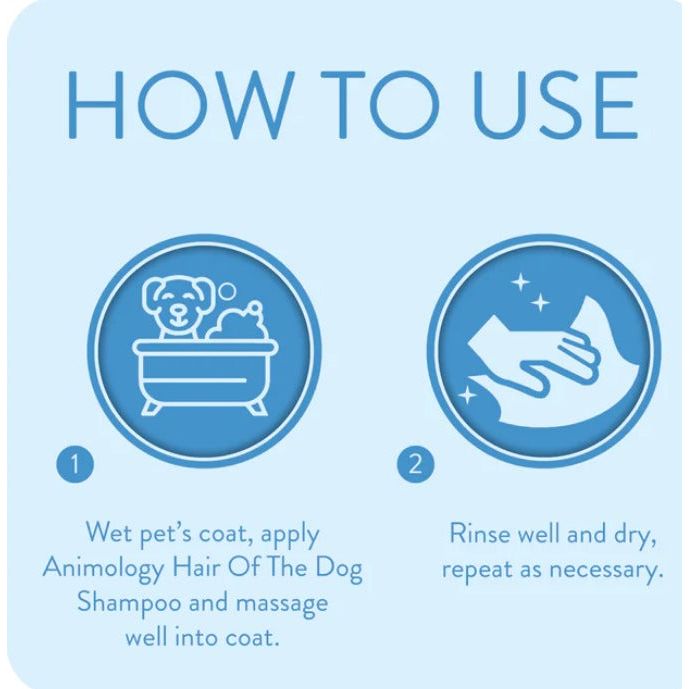 HOW TO USE

1

Wet pet's coat, apply Animology Hair Of The Dog Shampoo and massage well into coat.

2

Rinse well and dry, repeat as necessary.