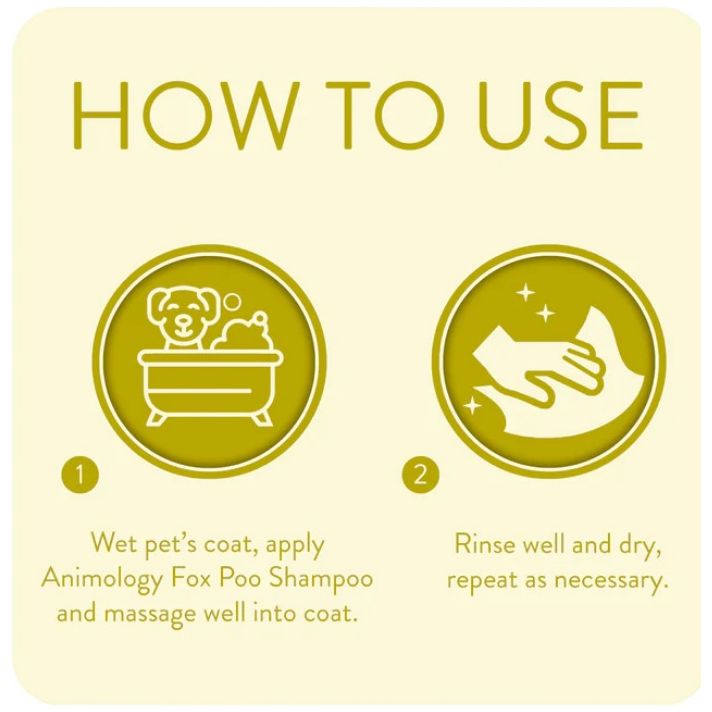 HOW TO USE

1

Wet pet's coat, apply Animology Fox Poo Shampoo and massage well into coat.

2

Rinse well and dry, repeat as necessary.